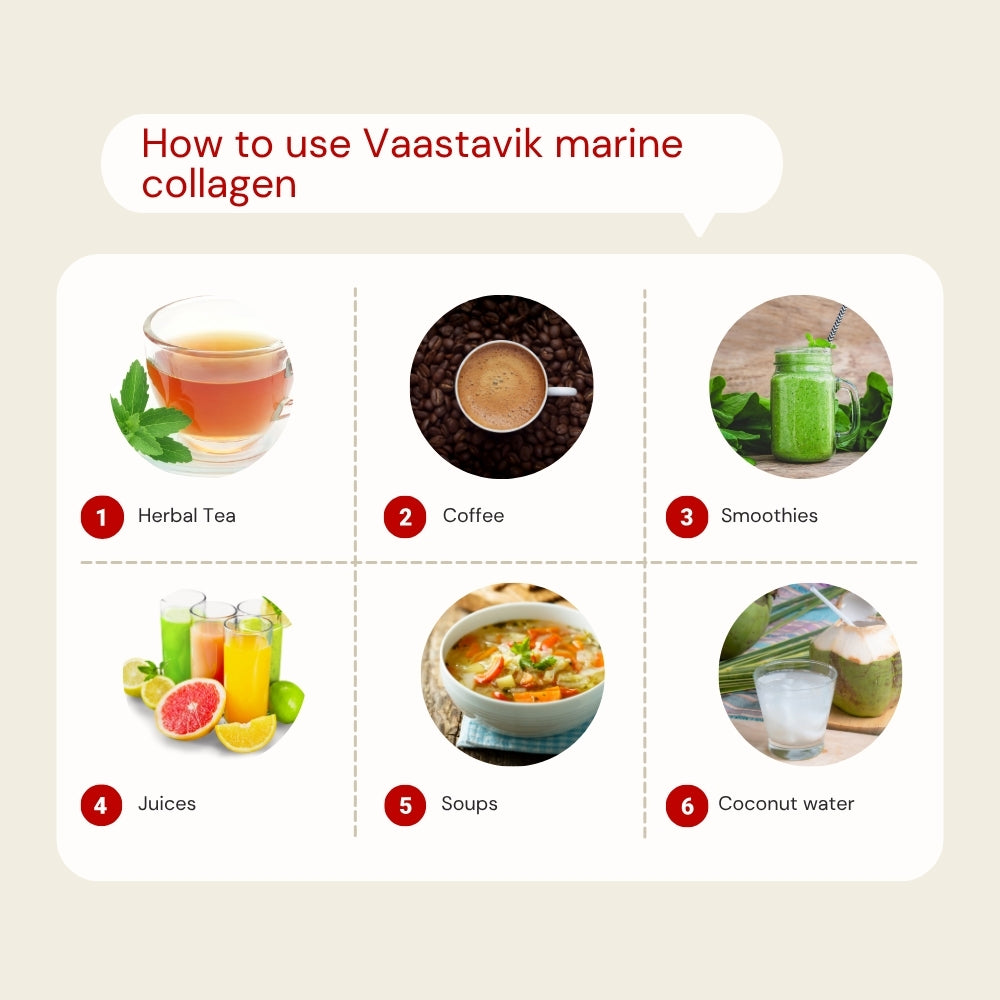 How to use Vaastavik marine collagen

1 Herbal Tea

2 Coffee

3 Smoothies

4 Juices

5 Soups

6 Coconut water