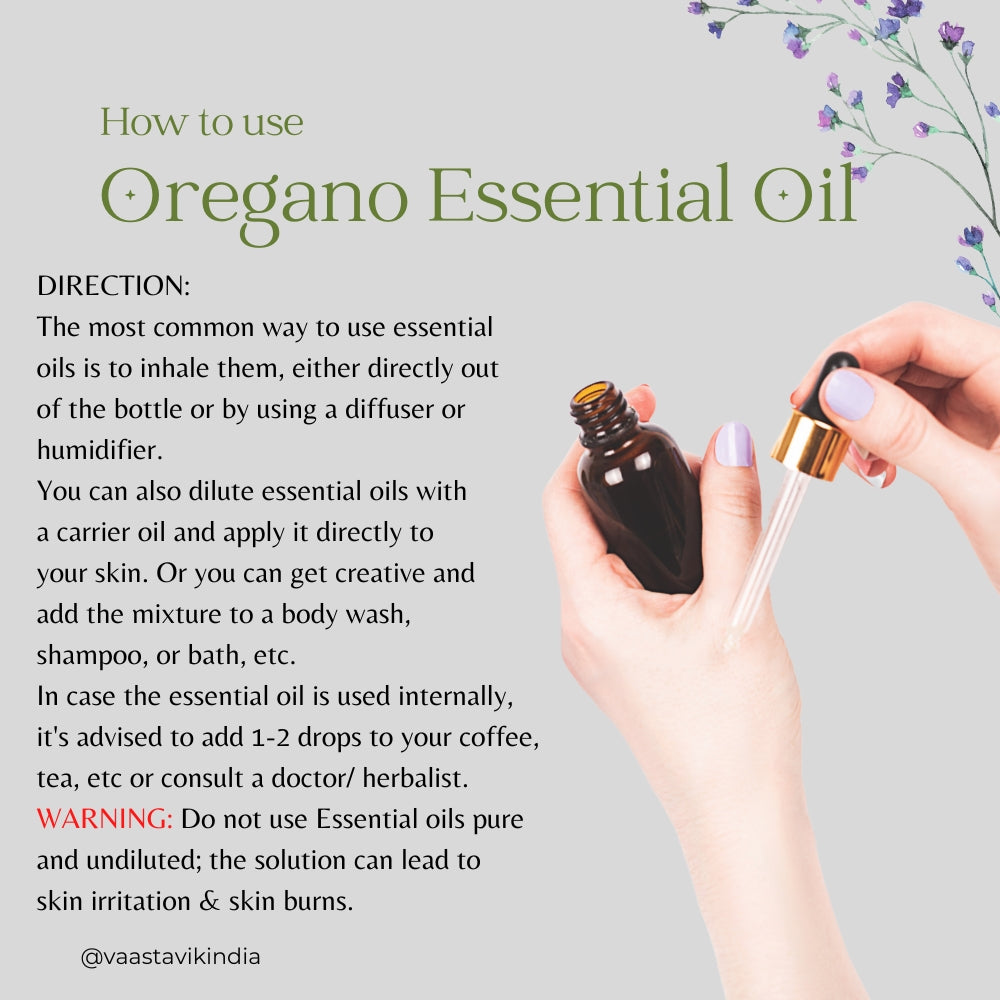 How to use
Oregano Essential Oil

DIRECTION:
The most common way to use essential oils is to inhale them, either directly out of the bottle or by using a diffuser or humidifier.
You can also dilute essential oils with a carrier oil and apply it directly to your skin. Or you can get creative and add the mixture to a body wash, shampoo, or bath, etc.
In case the essential oil is used internally, it's advised to add 1-2 drops to your coffee, tea, etc or consult a doctor/ herbalist.
WARNING: Do not use Essential oils pure and undiluted; the solution can lead to skin irritation & skin burns.

@vaastavikindia